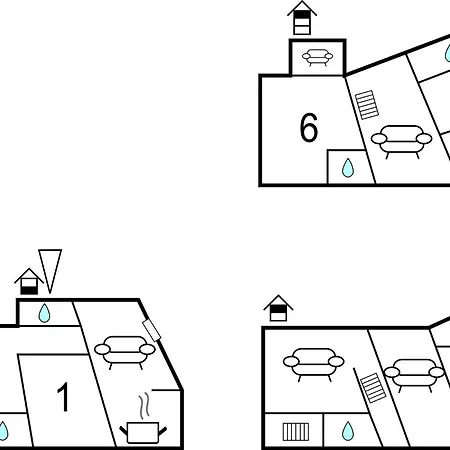 6

1